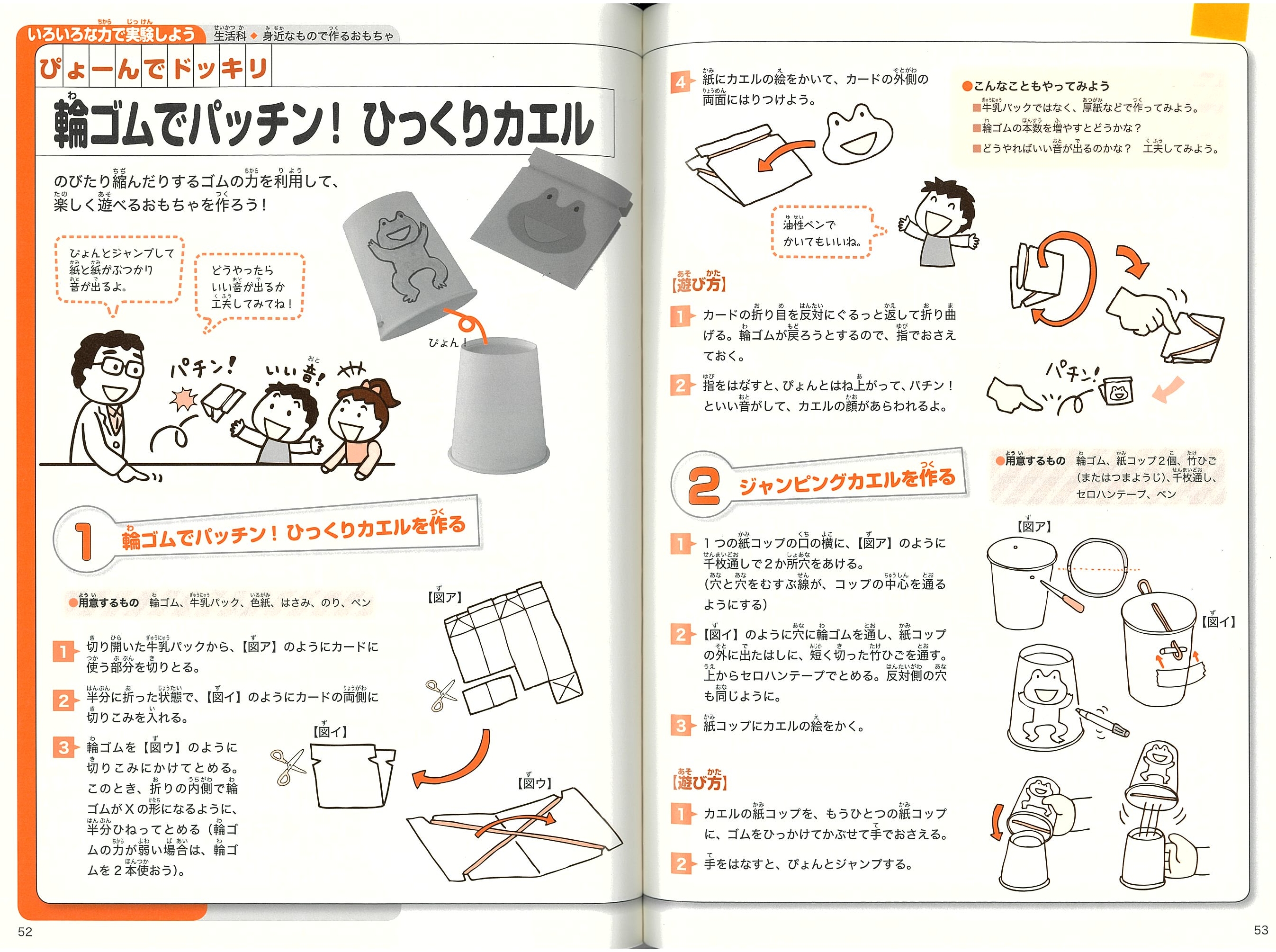 いろいろな力で実験しよう　生活科◆身近なもので作るおもちゃ

ぴょーんでドッキリ

輪ゴムでパッチン！ひっくりカエル

のびたり縮んだりするゴムの力を利用して、楽しく遊べるおもちゃを作ろう！

ぴょんとジャンプして紙と紙がぶつかり音が出るよ。

どうやったらいい音が出るか工夫してみてね！

パチン！

いい音！

ぴょん！

1 輪ゴムでパッチン！ひっくりカエルを作る

●用意するもの　輪ゴム、牛乳パック、色紙、はさみ、のり、ペン

1 切り開いた牛乳パックから、【図ア】のようにカードに使う部分を切りとる。

2 半分に折った状態で、【図イ】のようにカードの両側に切りこみを入れる。

3 輪ゴムを【図ウ】のように切りこみにかけてとめる。このとき、折りの内側で輪ゴムがXの形になるように、半分ひねってとめる（輪ゴムの力が弱い場合は、輪ゴムを２本使おう）。

【図ア】

【図イ】

【図ウ】

52

4 紙にカエルの絵をかいて、カードの外側の両面にはりつけよう。

油性ペンでかいてもいいね。

●こんなこともやってみよう
■牛乳パックではなく、厚紙などで作ってみよう。
■輪ゴムの本数を増やすとどうかな？
■どうやればいい音が出るのかな？　工夫してみよう。

【遊び方】

1 カードの折り目を反対にぐるっと返して折り曲げる。輪ゴムが戻ろうとするので、指でおさえておく。

2 指をはなすと、ぴょんとはね上がって、パチン！といい音がして、カエルの顔があらわれるよ。

パチン！

2 ジャンピングカエルを作る

●用意するもの　輪ゴム、紙コップ２個、竹ひご（またはつまようじ）、千枚通し、セロハンテープ、ペン

1 １つの紙コップの口の横に、【図ア】のように千枚通しで２か所穴をあける。（穴と穴をむすぶ線が、コップの中心を通るようにする）

2 【図イ】のように穴に輪ゴムを通し、紙コップの外に出たはしに、短く切った竹ひごを通す。上からセロハンテープでとめる。反対側の穴も同じように。

3 紙コップにカエルの絵をかく。

【図ア】

【図イ】

【遊び方】

1 カエルの紙コップを、もうひとつの紙コップに、ゴムをひっかけてかぶせて手でおさえる。

2 手をはなすと、ぴょんとジャンプする。

53